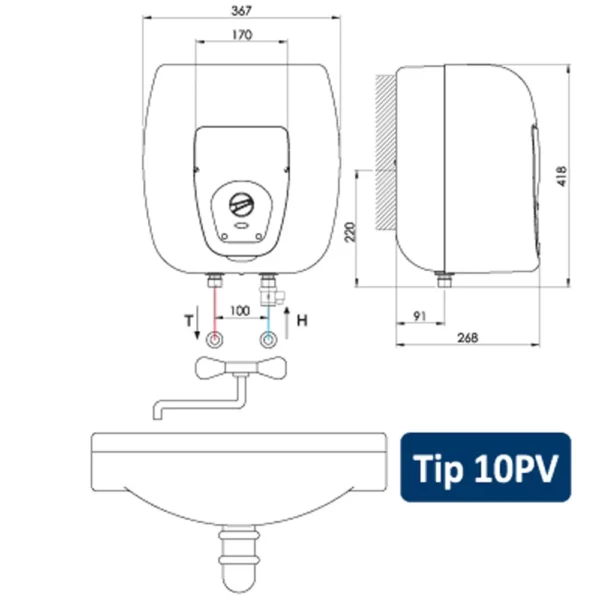 367
170
418
220
T
100
H
91
268
Tip 10PV